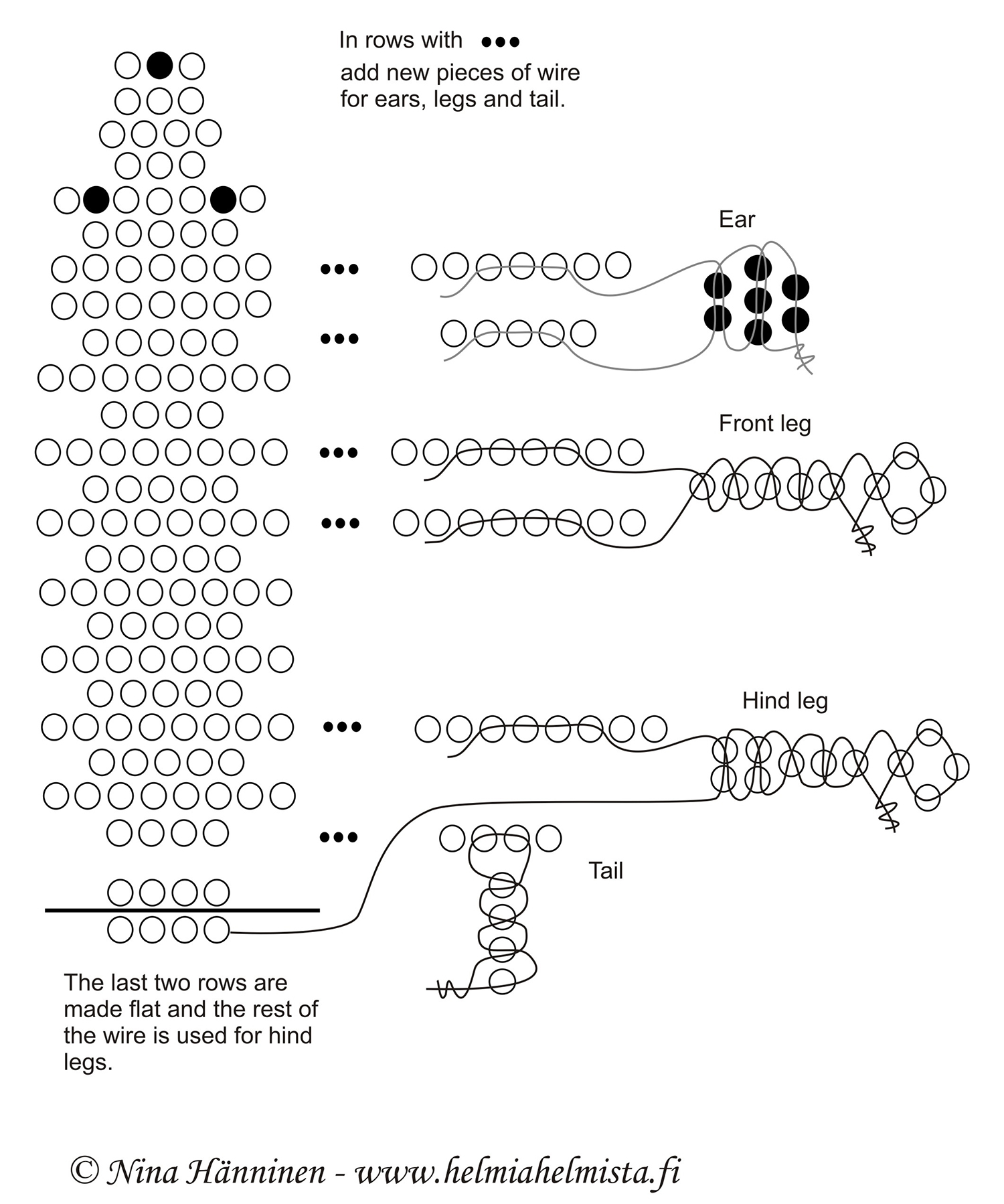 In rows with •••
add new pieces of wire for ears, legs and tail.

Ear

Front leg

Hind leg

Tail

The last two rows are made flat and the rest of the wire is used for hind legs.

© Nina Hänninen - www.helmiahelmista.fi